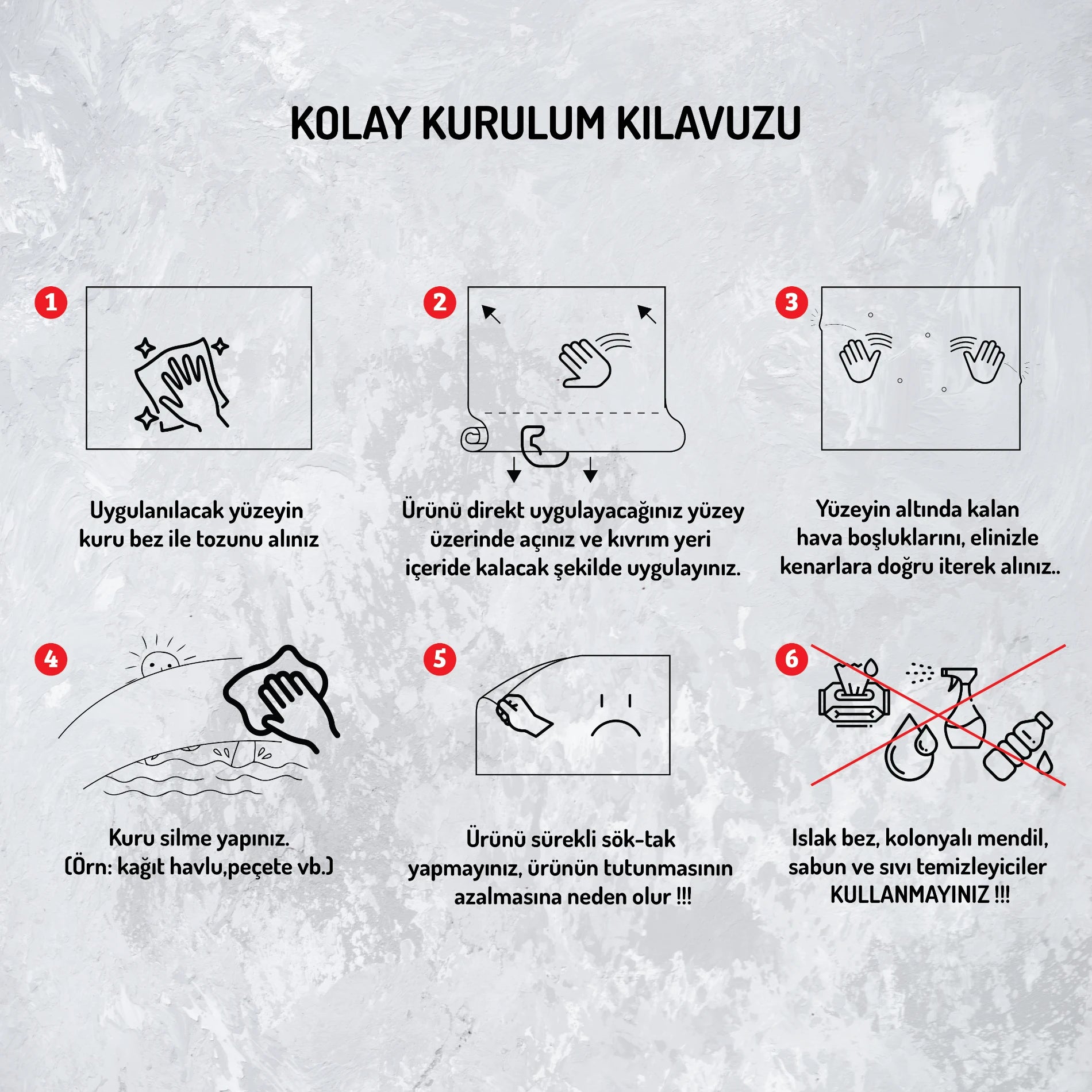 KOLAY KURULUM KILAVUZU

1

Uygulanılacak yüzeyin kuru bez ile tozunu alınız

2

Ürünü direkt uygulayacağınız yüzey üzerinde açınız ve kıvrım yeri içeride kalacak şekilde uygulayınız.

3

Yüzeyin altında kalan hava boşluklarını, elinizle kenarlara doğru iterek alınız..

4

Kuru silme yapınız. (Örn: kağıt havlu,peçete vb.)

5

Ürünü sürekli sök-tak yapmayınız, ürünün tutunmasının azalmasına neden olur !!!

6

Islak bez, kolonyalı mendil, sabun ve sıvı temizleyiciler KULLANMAYINIZ !!!